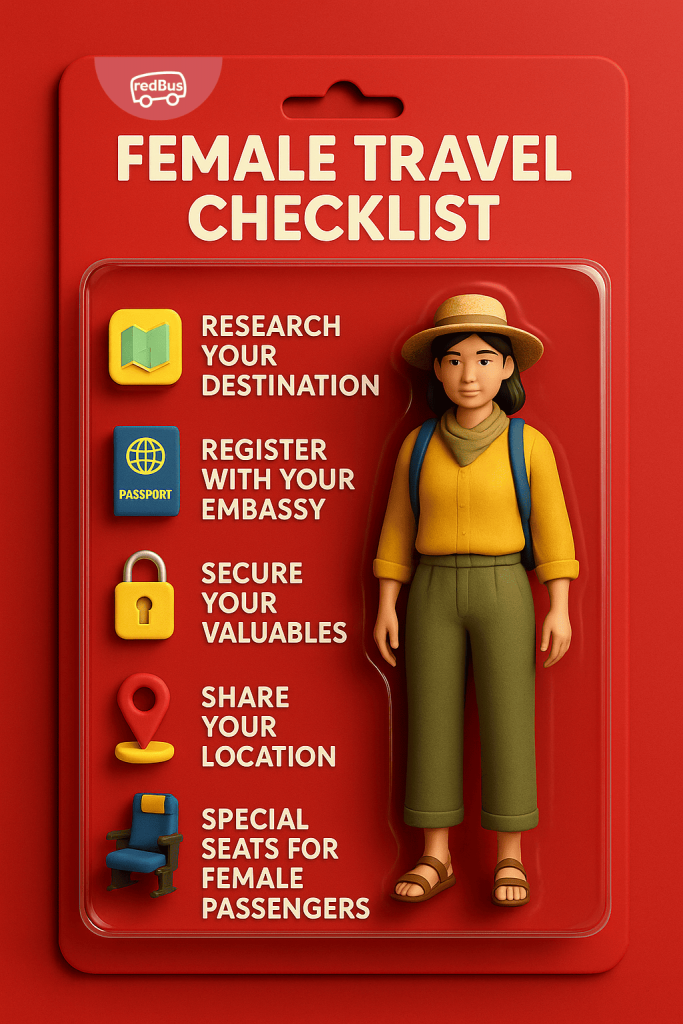 redBus

FEMALE TRAVEL CHECKLIST

RESEARCH YOUR DESTINATION

PASSPORT

REGISTER WITH YOUR EMBASSY

SECURE YOUR VALUABLES

SHARE YOUR LOCATION

SPECIAL SEATS FOR FEMALE PASSENGERS